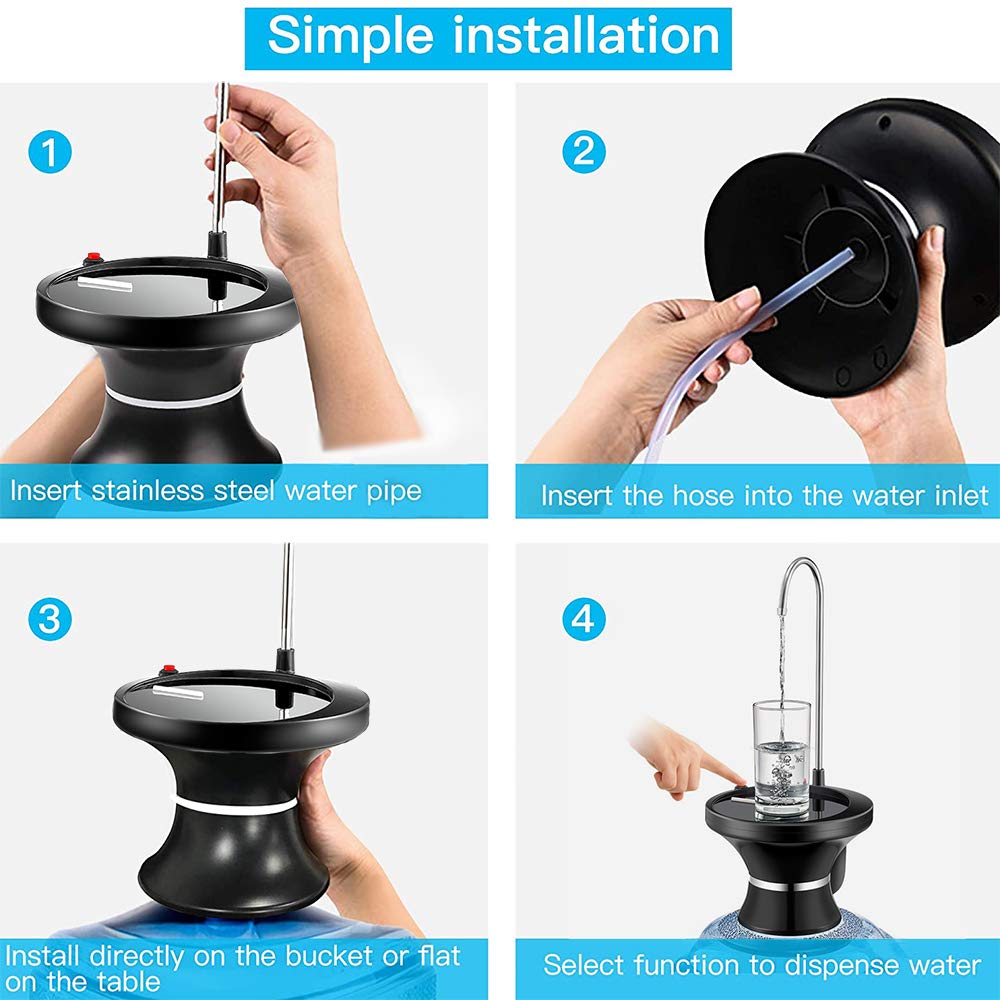 Simple installation

1

Insert stainless steel water pipe

2

Insert the hose into the water inlet

3

Install directly on the bucket or flat on the table

4

Select function to dispense water